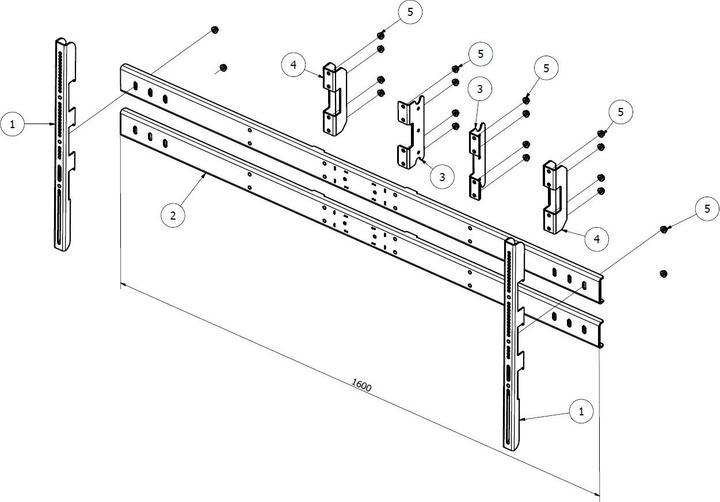 5
4
5
5
3
5
1
3
2
4
5
1600
1