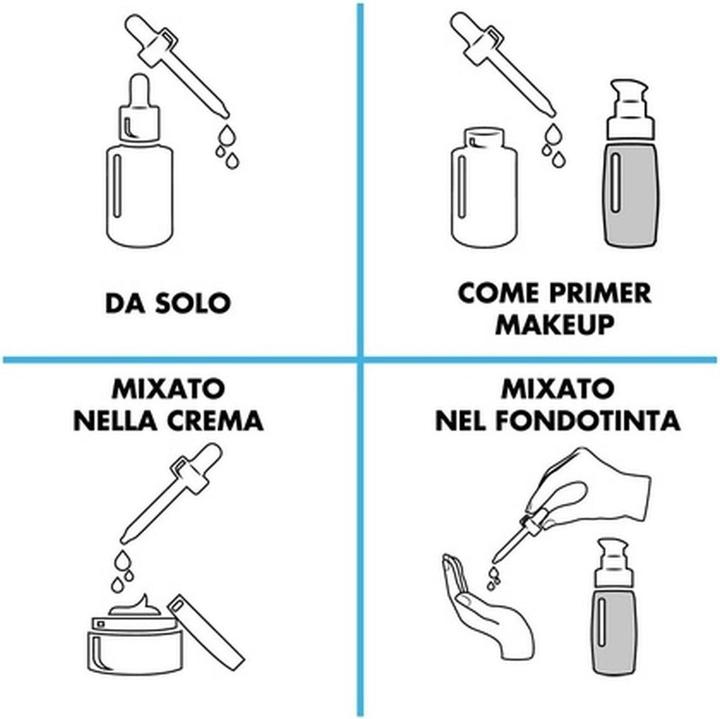 DA SOLO

COME PRIMER MAKEUP

MIXATO NELLA CREMA

MIXATO NEL FONDOTINTA