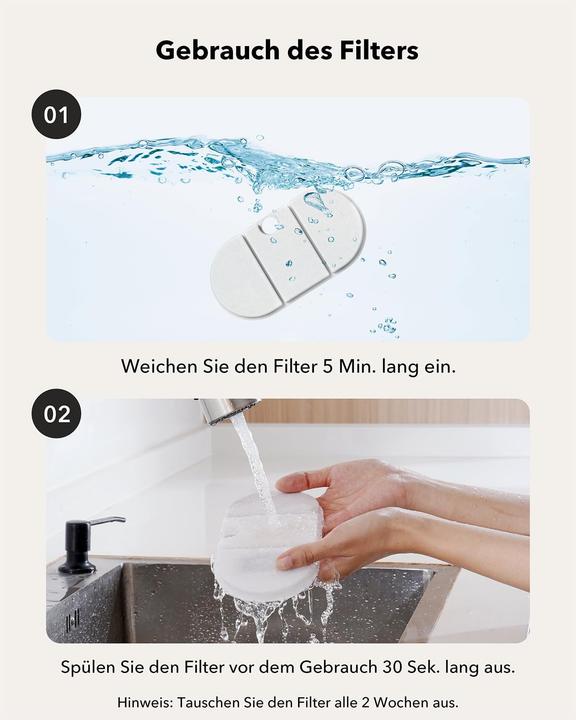 Gebrauch des Filters

01

Weichen Sie den Filter 5 Min. lang ein.

02

Spülen Sie den Filter vor dem Gebrauch 30 Sek. lang aus.

Hinweis: Tauschen Sie den Filter alle 2 Wochen aus.