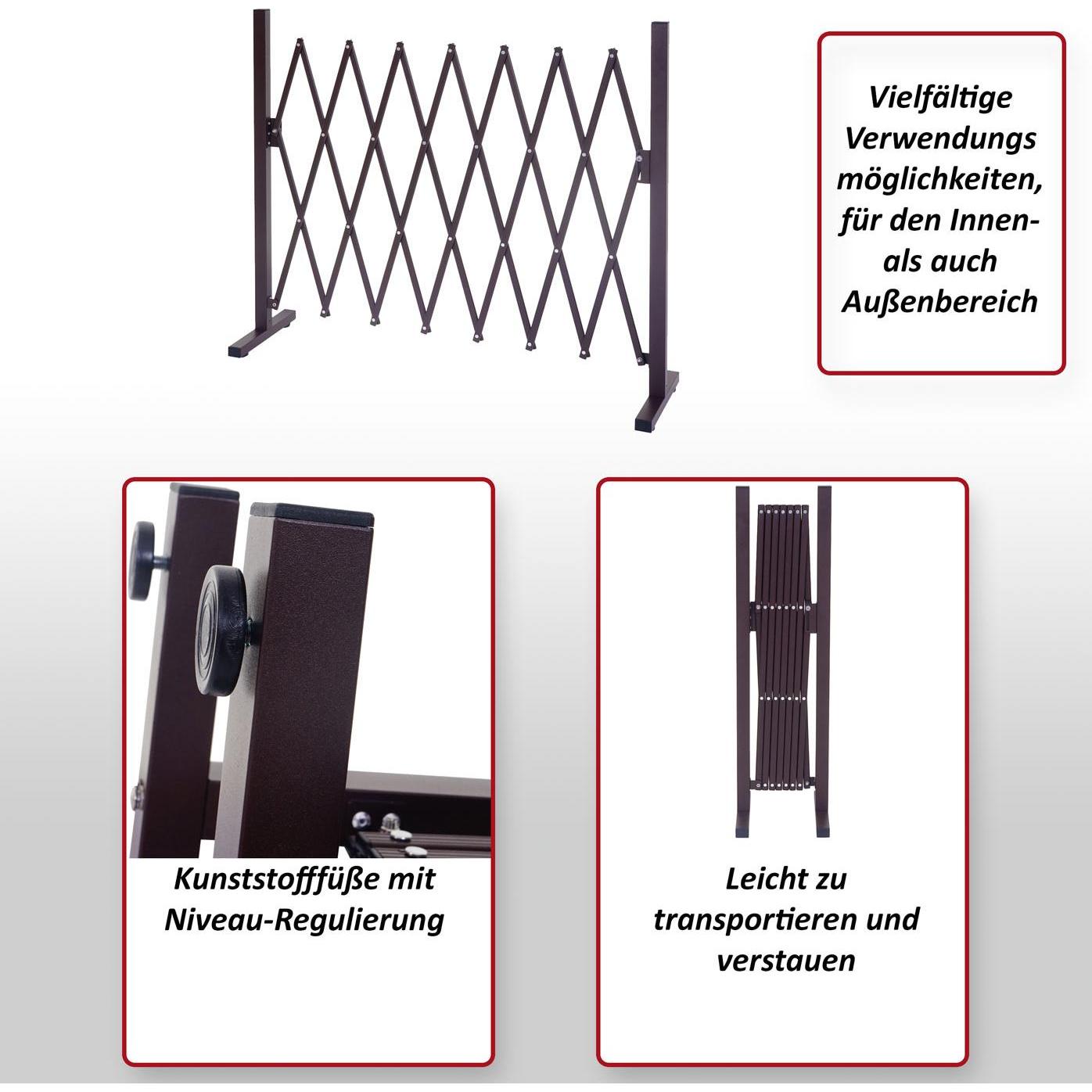 Vielfältige Verwendungs möglichkeiten, für den Innen- als auch Außenbereich

Kunststofffüße mit Niveau-Regulierung

Leicht zu transportieren und verstauen