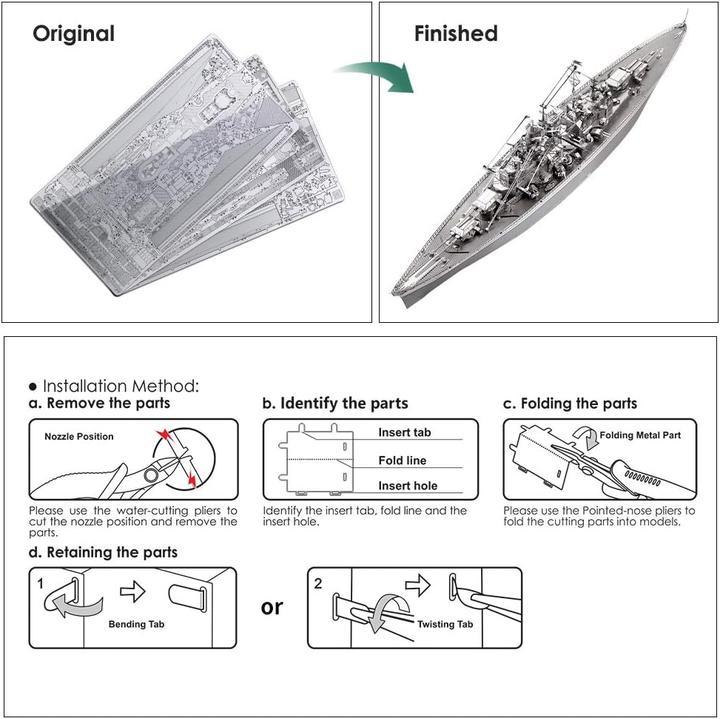 Original

Finished

● Installation Method:

a. Remove the parts

Nozzle Position

Please use the water-cutting pliers to cut the nozzle position and remove the parts.

b. Identify the parts

Insert tab

Fold line

Insert hole

Identify the insert tab, fold line and the insert hole.

c. Folding the parts

Folding Metal Part

Please use the Pointed-nose pliers to fold the cutting parts into models.

d. Retaining the parts

1

Bending Tab

or

2

Twisting Tab