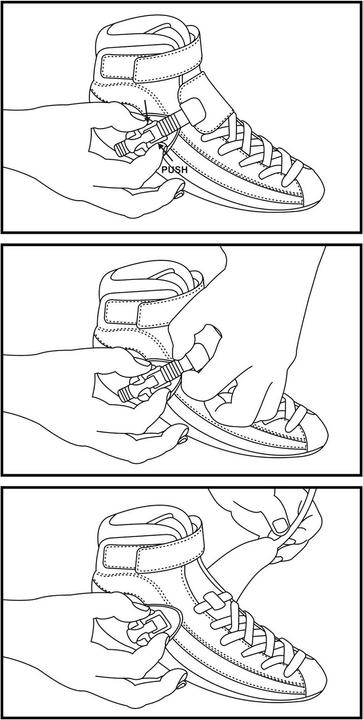 PUSH