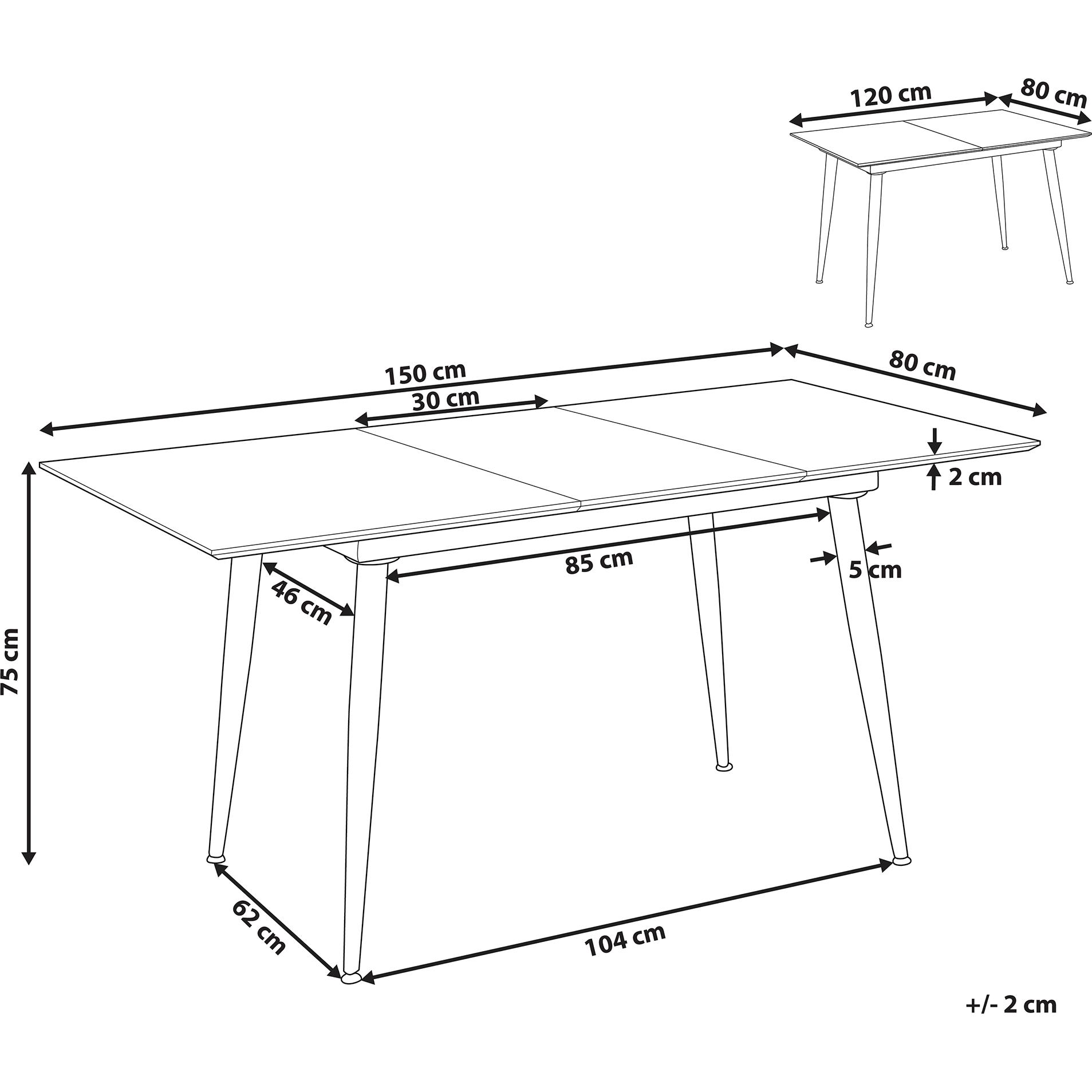 120 cm
80 cm
150 cm
80 cm
30 cm
2 cm
85 cm
5 cm
46 cm
75 cm
62 cm
104 cm
+/- 2 cm