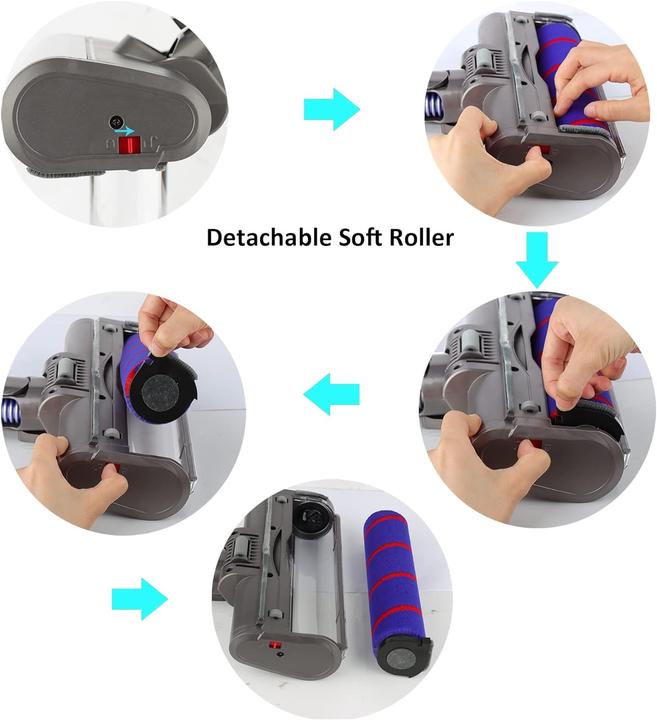 Detachable Soft Roller