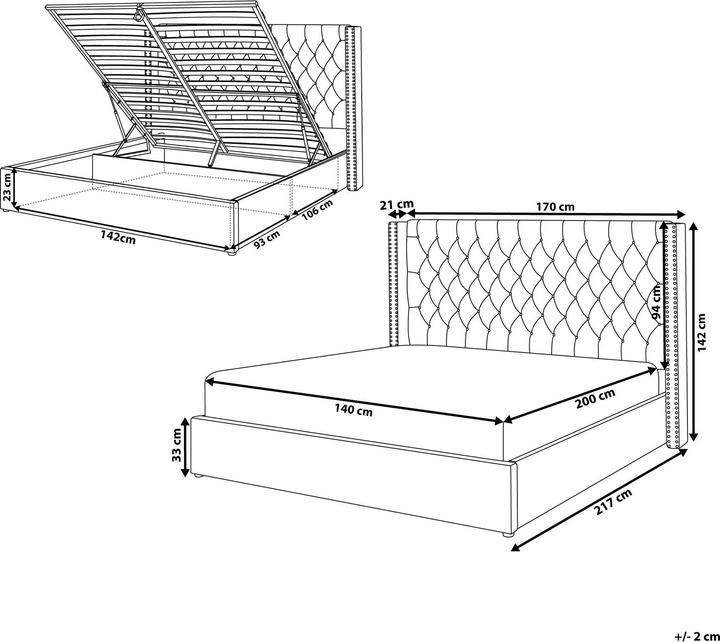 23 cm
142cm
93 cm
106 cm
21 cm
170 cm
94 cm
142 cm
140 cm
200 cm
33 cm
217 cm
+/- 2 cm