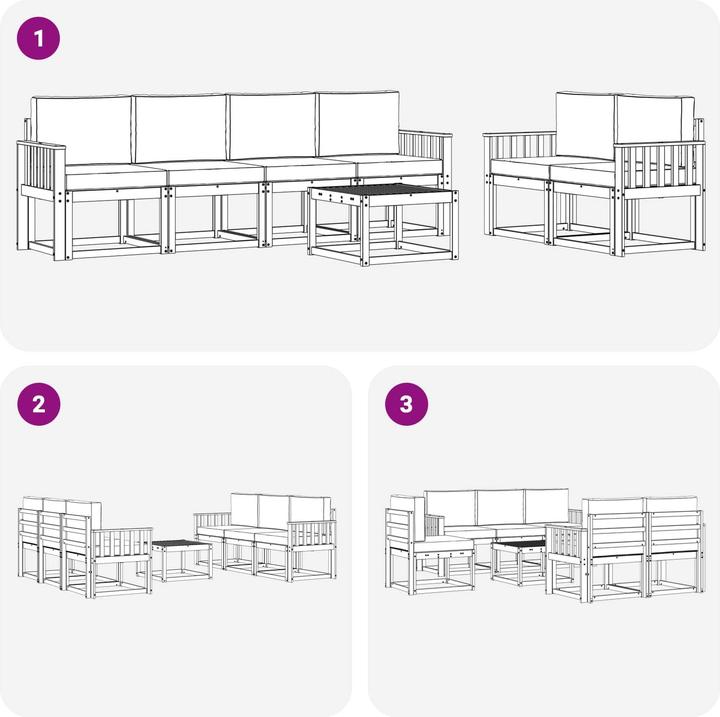 1

2

3