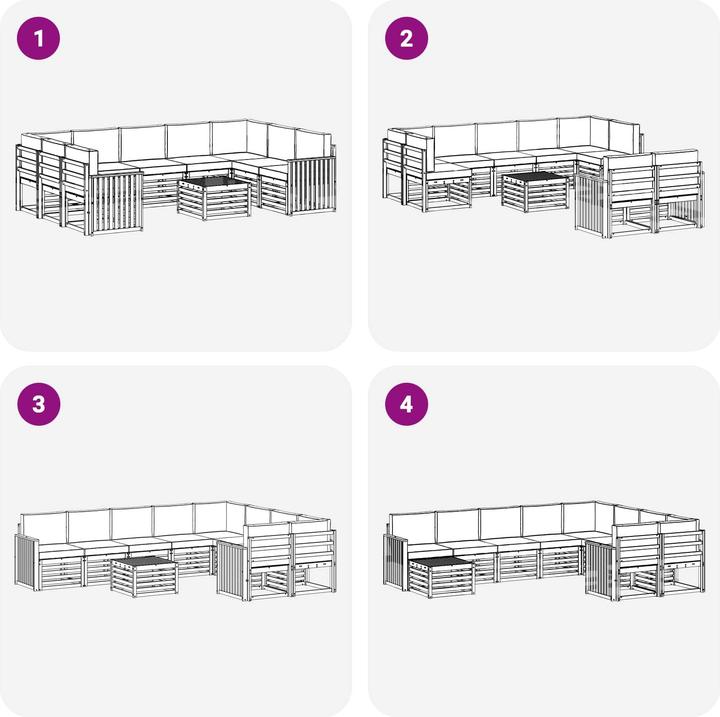 1

2

3

4