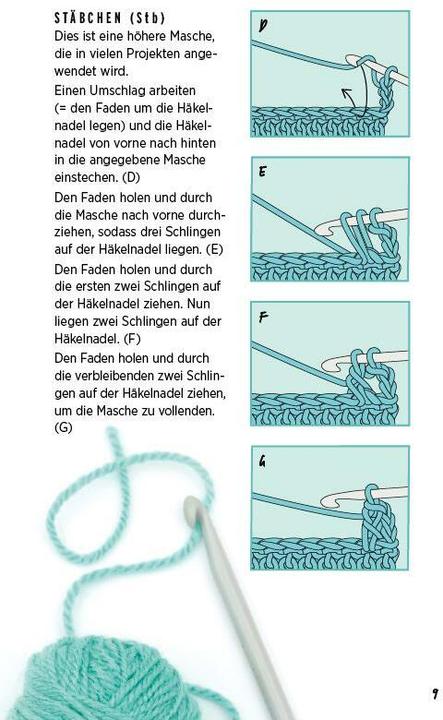 STÄBCHEN (Stb)
Dies ist eine höhere Masche, die in vielen Projekten angewendet wird.

Einen Umschlag arbeiten (= den Faden um die Häkelnadel legen) und die Häkelnadel von vorne nach hinten in die angegebene Masche einstechen. (D)

Den Faden holen und durch die Masche nach vorne durchziehen, sodass drei Schlingen auf der Häkelnadel liegen. (E)

Den Faden holen und durch die ersten zwei Schlingen auf der Häkelnadel ziehen. Nun liegen zwei Schlingen auf der Häkelnadel. (F)

Den Faden holen und durch die verbleibenden zwei Schlingen auf der Häkelnadel ziehen, um die Masche zu vollenden. (G)

D

E

F

G

9