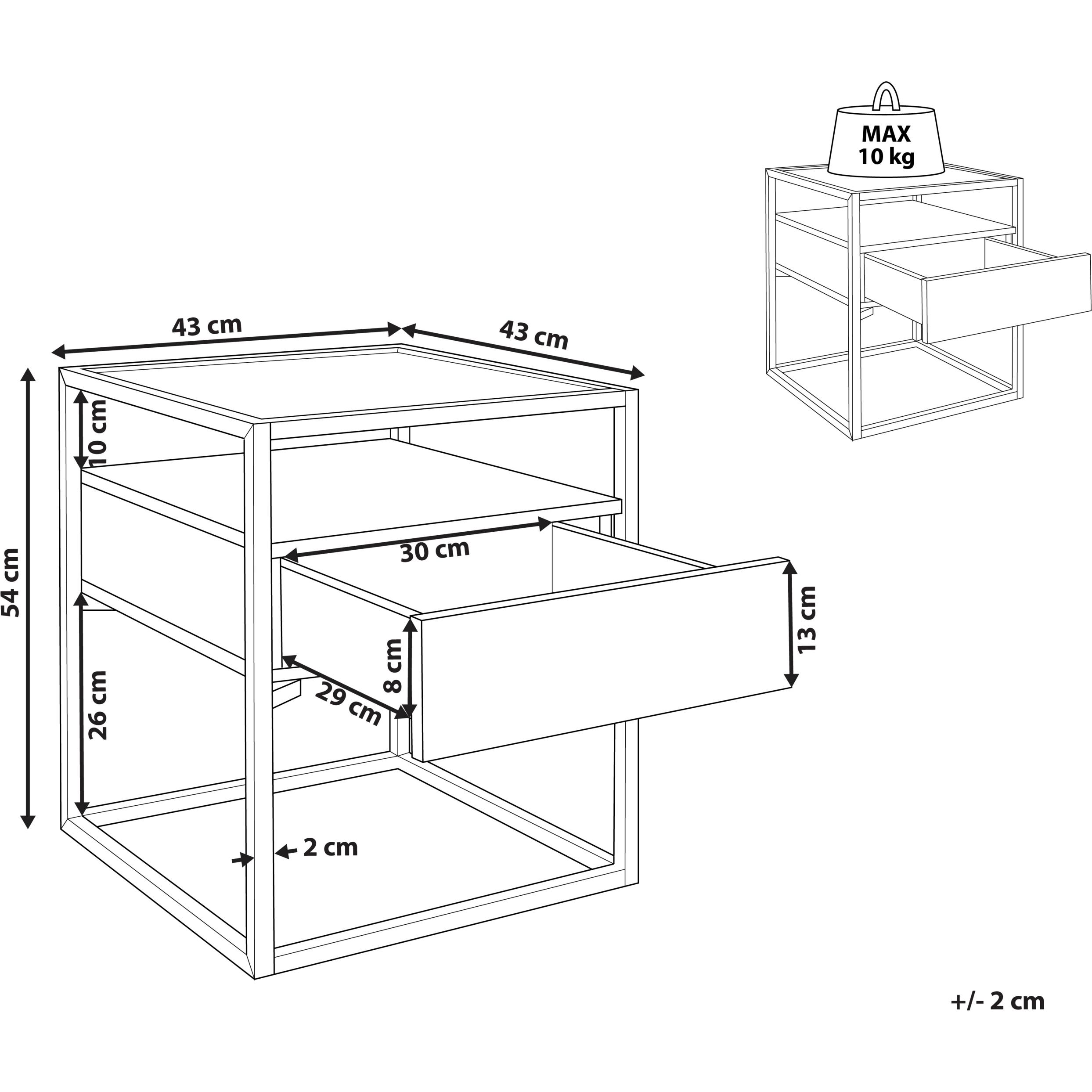 MAX
10 kg

43 cm
43 cm
54 cm
10 cm
30 cm
13 cm
8 cm
29 cm
26 cm
2 cm

+/- 2 cm