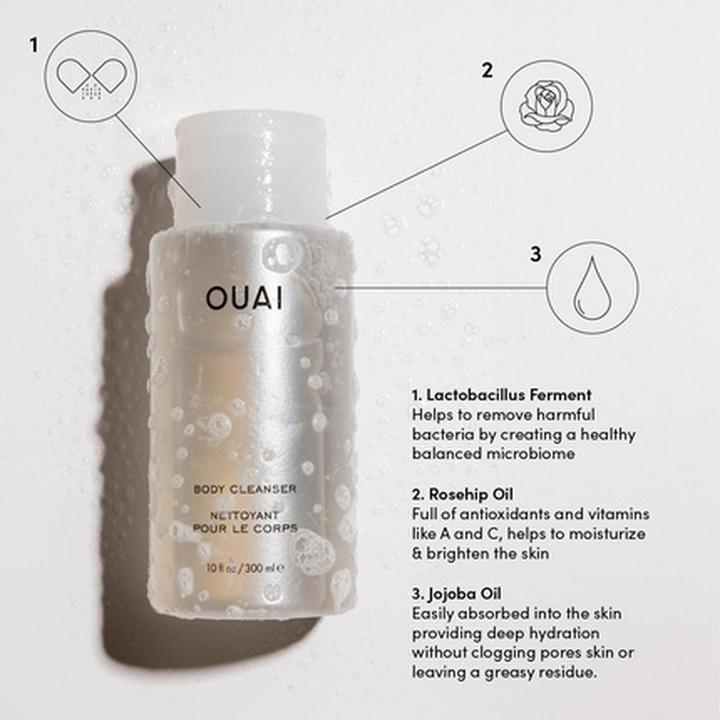 1

2

3

OUAI

BODY CLEANSER
NETTOYANT
POUR LE CORPS

10 fl oz / 300 ml ℮

1. Lactobacillus Ferment
Helps to remove harmful bacteria by creating a healthy balanced microbiome

2. Rosehip Oil
Full of antioxidants and vitamins like A and C, helps to moisturize & brighten the skin

3. Jojoba Oil
Easily absorbed into the skin providing deep hydration without clogging pores skin or leaving a greasy residue.