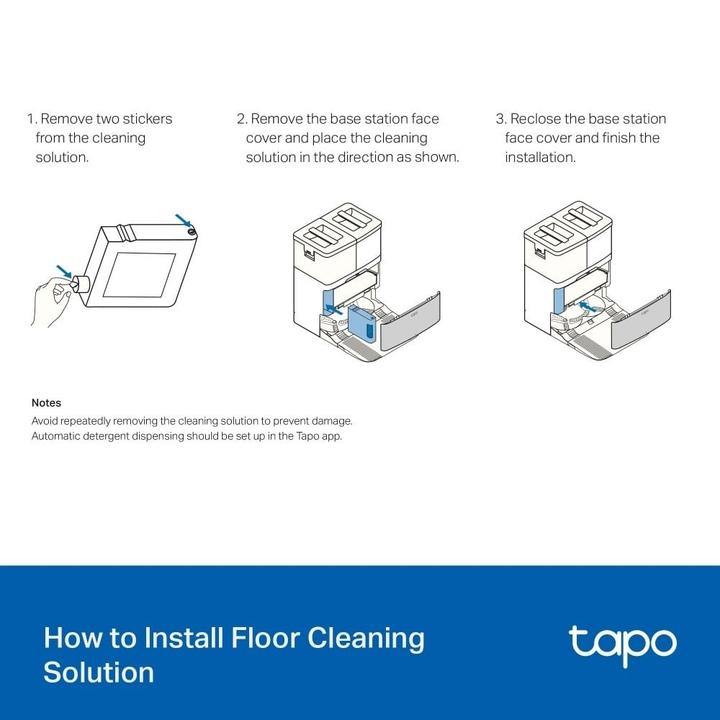 1. Remove two stickers from the cleaning solution.

2. Remove the base station face cover and place the cleaning solution in the direction as shown.

3. Reclose the base station face cover and finish the installation.

tapo

tapo

Notes
Avoid repeatedly removing the cleaning solution to prevent damage.
Automatic detergent dispensing should be set up in the Tapo app.

How to Install Floor Cleaning Solution

tapo