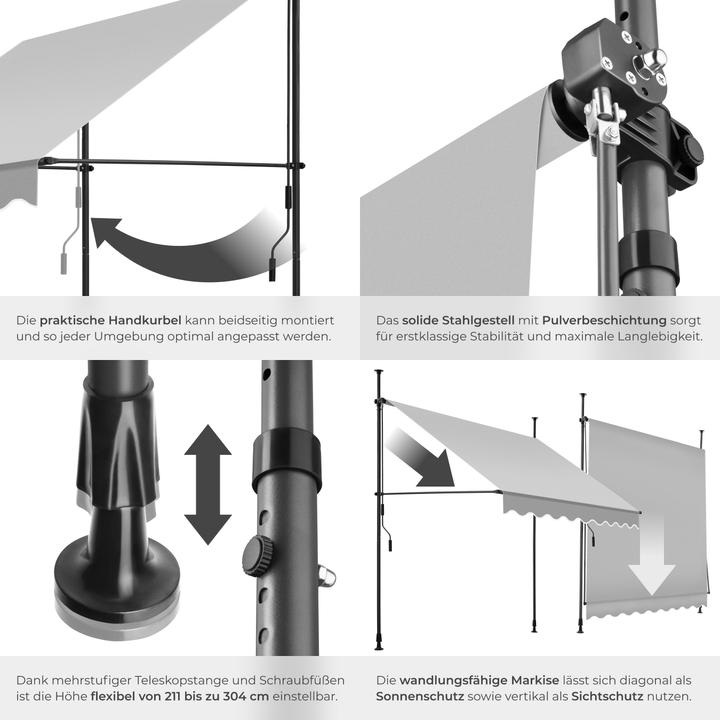 Die praktische Handkurbel kann beidseitig montiert und so jeder Umgebung optimal angepasst werden.

Das solide Stahlgestell mit Pulverbeschichtung sorgt für erstklassige Stabilität und maximale Langlebigkeit.

Dank mehrstufiger Teleskopstange und Schraubfüßen ist die Höhe flexibel von 211 bis zu 304 cm einstellbar.

Die wandlungsfähige Markise lässt sich diagonal als Sonnenschutz sowie vertikal als Sichtschutz nutzen.