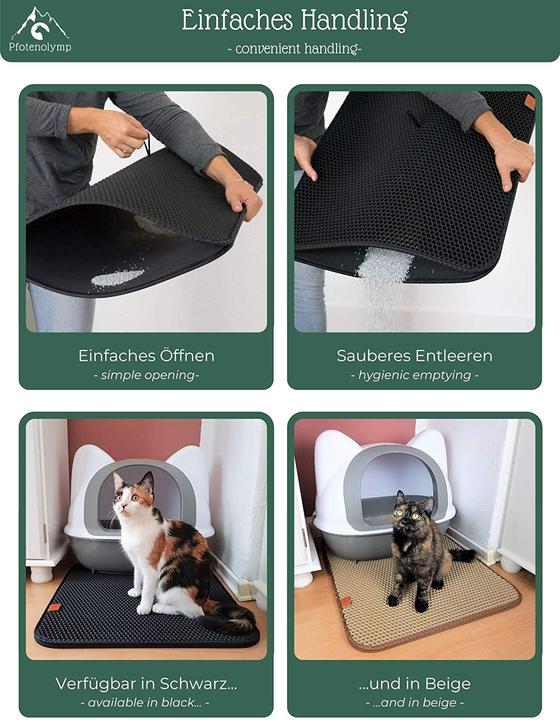 Pfotenolymp

Einfaches Handling
- convenient handling-

Einfaches Öffnen
- simple opening-

Sauberes Entleeren
- hygienic emptying -

Verfügbar in Schwarz...
- available in black... -

...und in Beige
- ...and in beige -