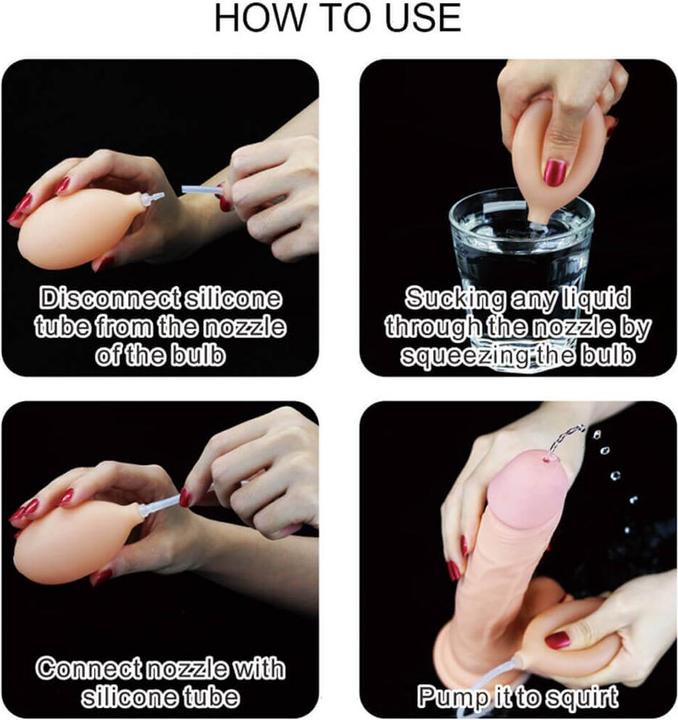 HOW TO USE

Disconnect silicone tube from the nozzle of the bulb

Sucking any liquid through the nozzle by squeezing the bulb

Connect nozzle with silicone tube

Pump it to squirt