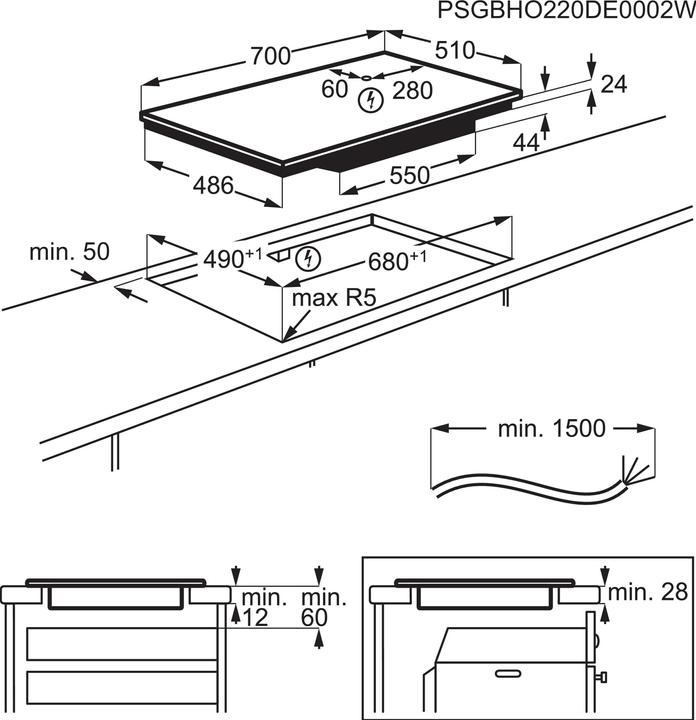 PSGBHO220DE0002W

700
510
60
280
24
44
486
550

min. 50
$490^{+1}$
$680^{+1}$
max R5

min. 1500

min.
12
min.
60

min. 28