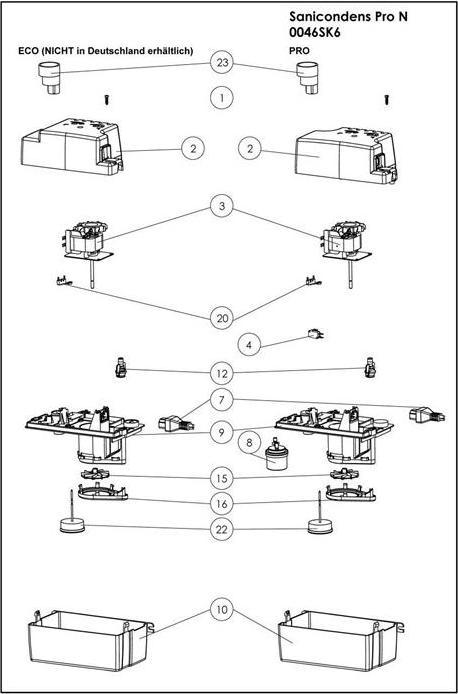 Sanicondens Pro N
0046SK6

ECO (NICHT in Deutschland erhältlich)

PRO

23

1

2

2

3

20

4

12

7

9

8

15

16

22

10