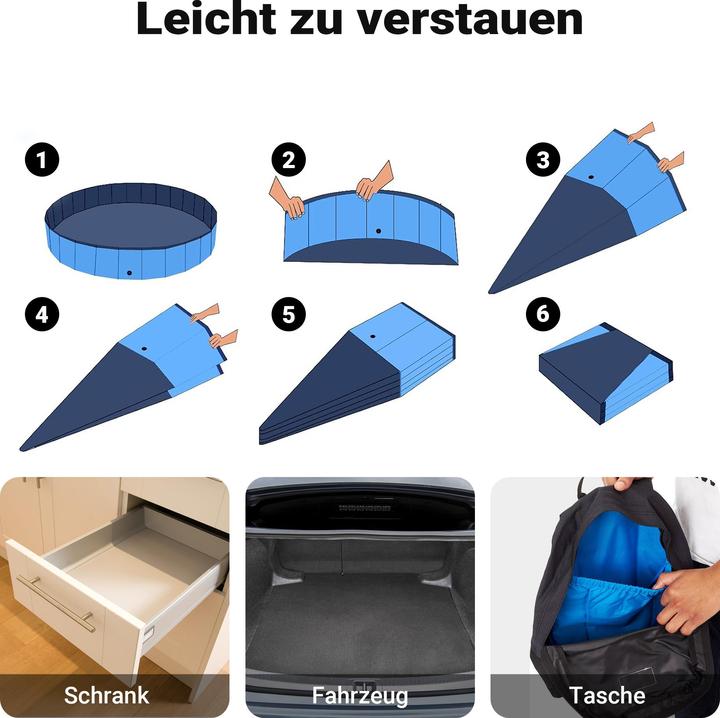 Leicht zu verstauen

1

2

3

4

5

6

Schrank

Fahrzeug

Tasche