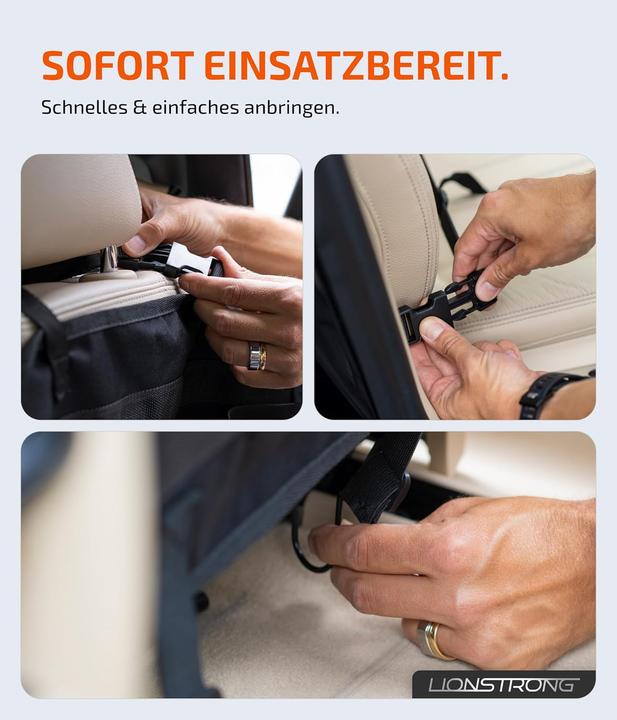 SOFORT EINSATZBEREIT.

Schnelles & einfaches anbringen.

LIONSTRONG