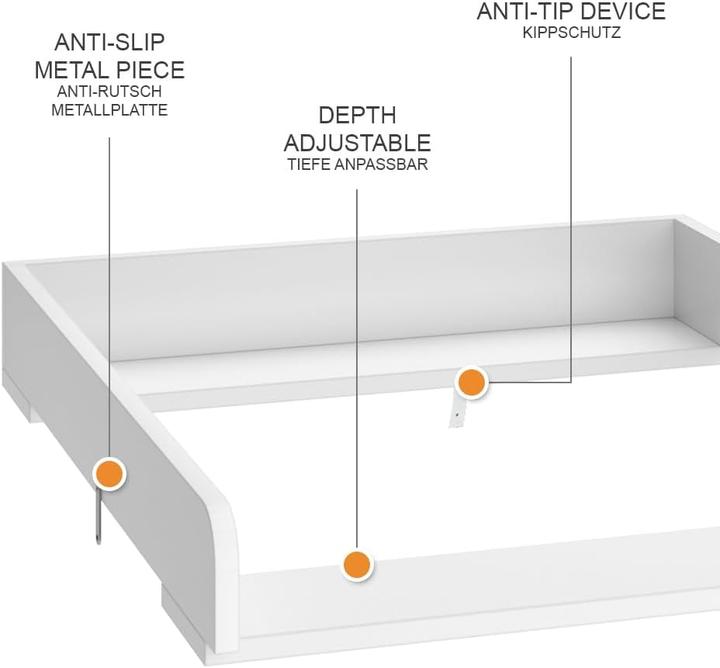 ANTI-SLIP METAL PIECE
ANTI-RUTSCH METALLPLATTE

DEPTH ADJUSTABLE
TIEFE ANPASSBAR

ANTI-TIP DEVICE
KIPPSCHUTZ