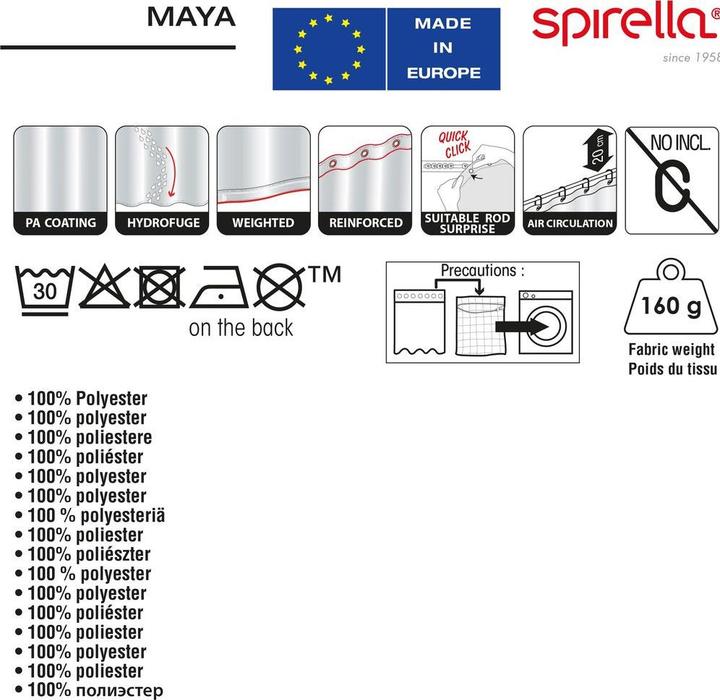 MAYA

MADE IN EUROPE

spirella®
since 1958

PA COATING

HYDROFUGE

WEIGHTED

REINFORCED

QUICK CLICK

SUITABLE ROD SURPRISE

20 cm

AIR CIRCULATION

NO INCL.

30

™

on the back

Precautions :

160 g

Fabric weight
Poids du tissu

• 100% Polyester
• 100% polyester
• 100% poliestere
• 100% poliéster
• 100% polyester
• 100% polyester
• 100 % polyesteriä
• 100% poliester
• 100% poliészter
• 100 % polyester
• 100% polyester
• 100% poliéster
• 100% poliester
• 100% polyester
• 100% poliester
• 100% полиэстер