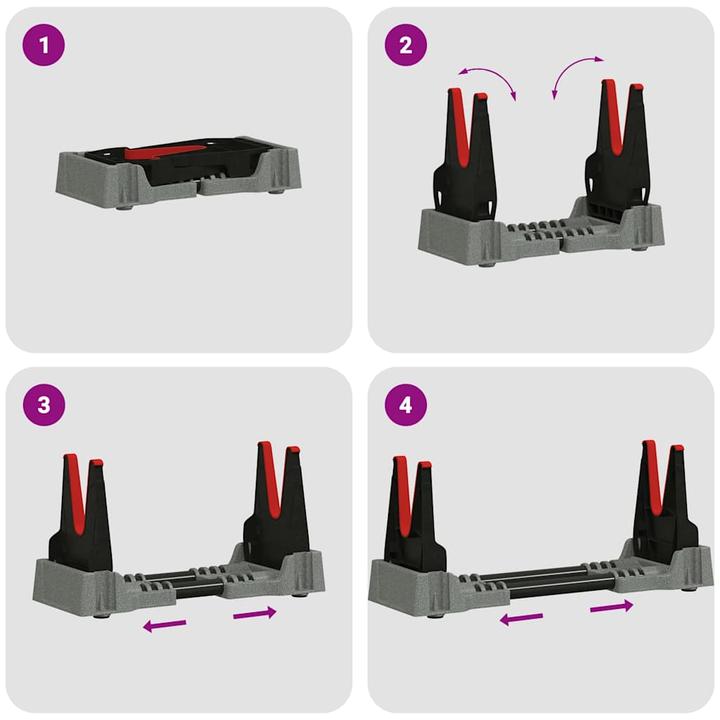 1

2

3

4