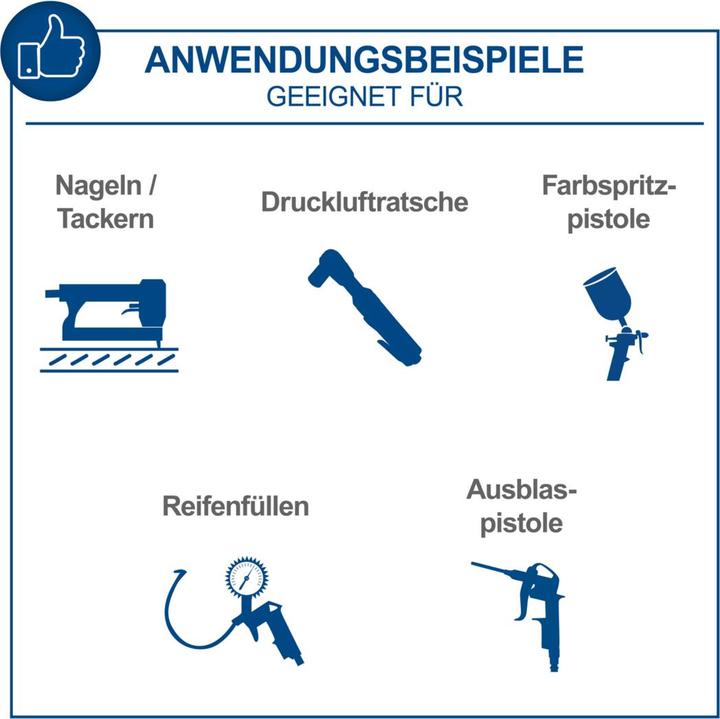 ANWENDUNGSBEISPIELE
GEEIGNET FÜR

Nageln / Tackern

Druckluftratsche

Farbspritzpistole

Reifenfüllen

Ausblaspistole