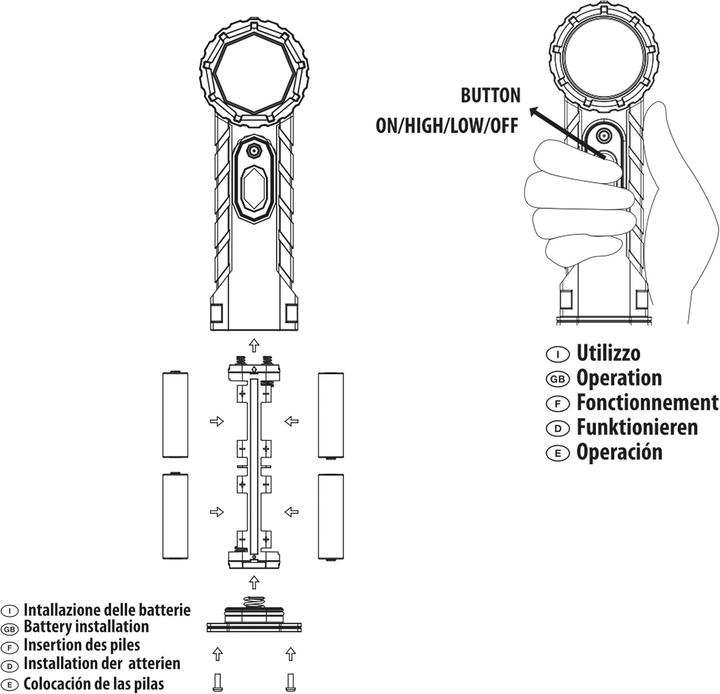 BUTTON
ON/HIGH/LOW/OFF

I Utilizzo
GB Operation
F Fonctionnement
D Funktionieren
E Operación

I Intallazione delle batterie
GB Battery installation
F Insertion des piles
D Installation der atterien
E Colocación de las pilas