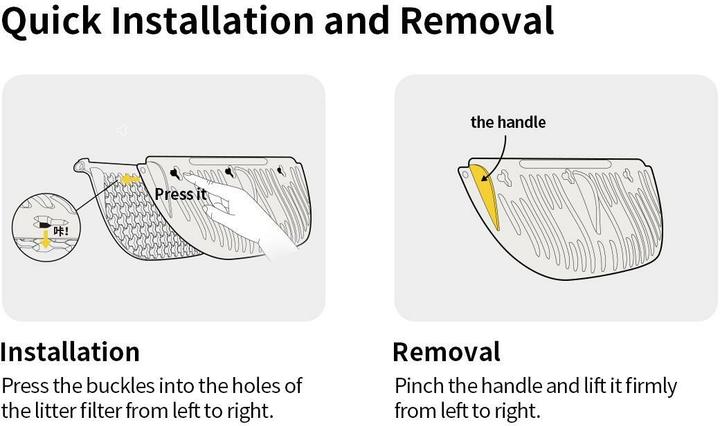 Quick Installation and Removal

Press it

咔!

the handle

Installation

Press the buckles into the holes of the litter filter from left to right.

Removal

Pinch the handle and lift it firmly from left to right.