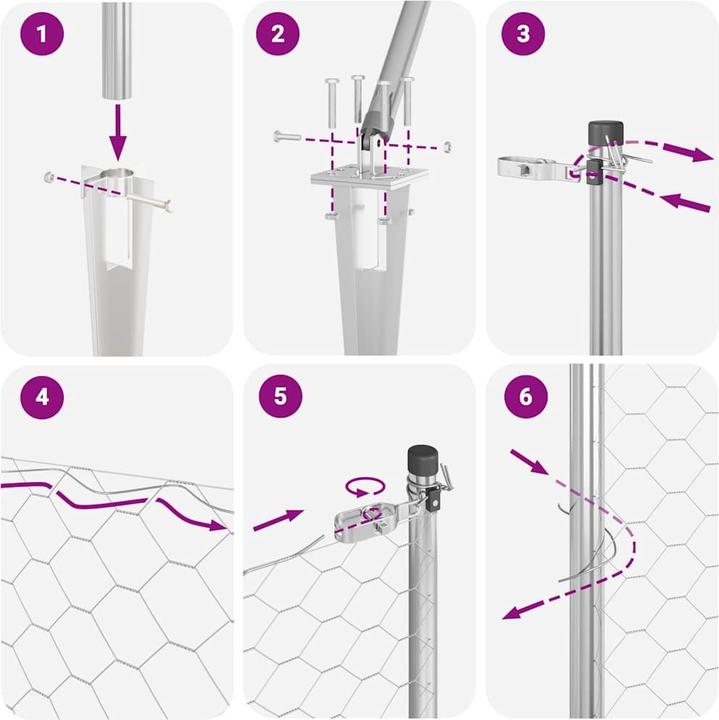 1

2

3

4

5

6