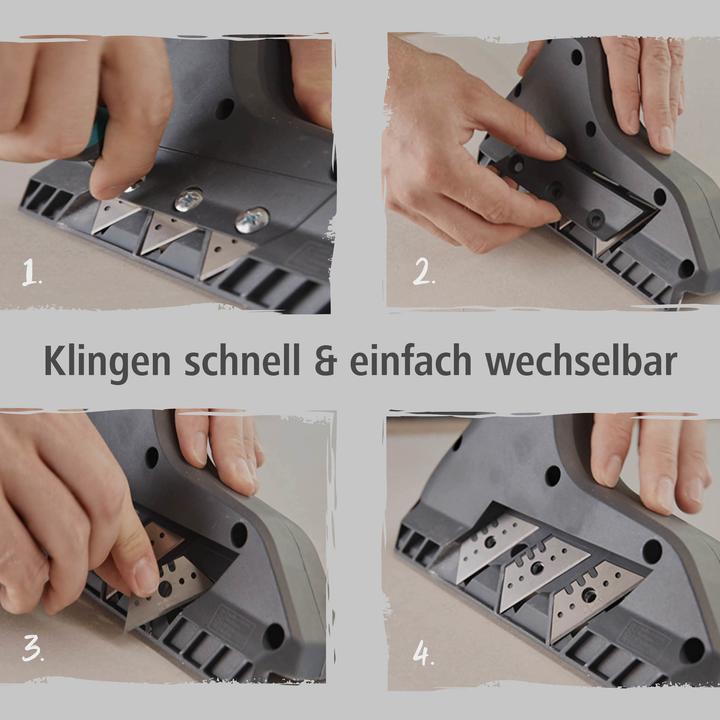 1.

2.

Klingen schnell & einfach wechselbar

3.

4.