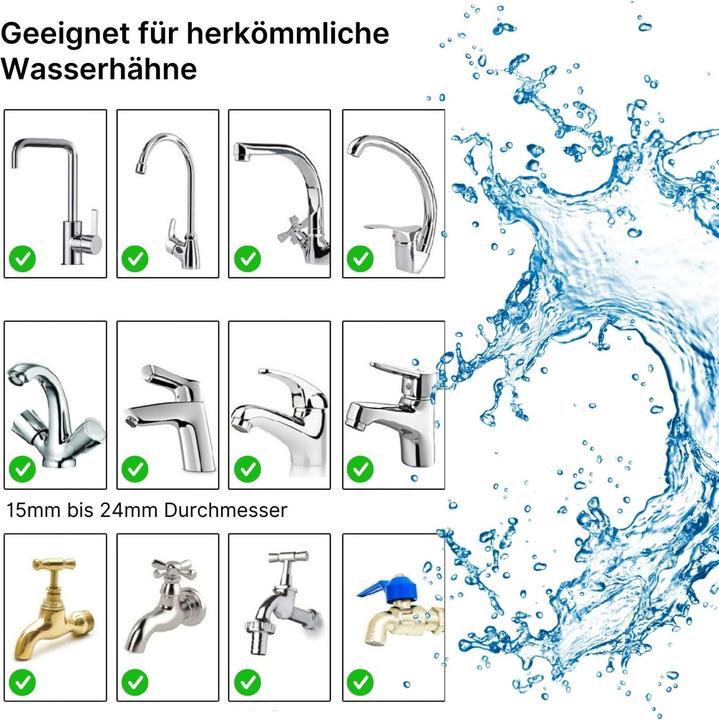 Geeignet für herkömmliche Wasserhähne

15mm bis 24mm Durchmesser