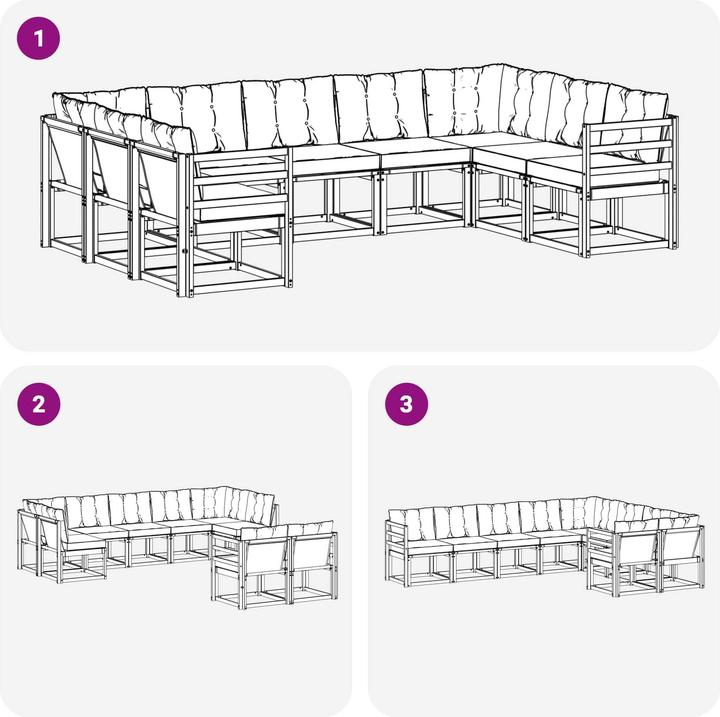 1

2

3