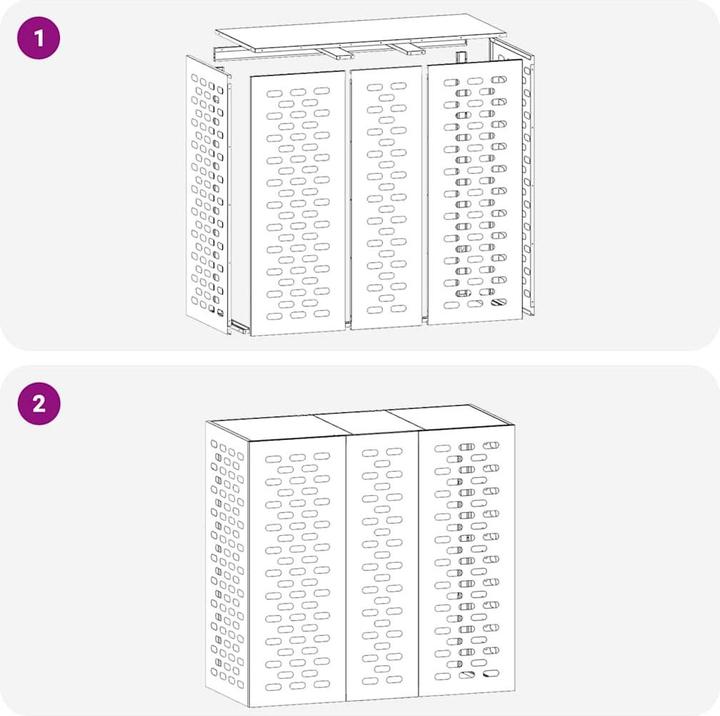 1

2