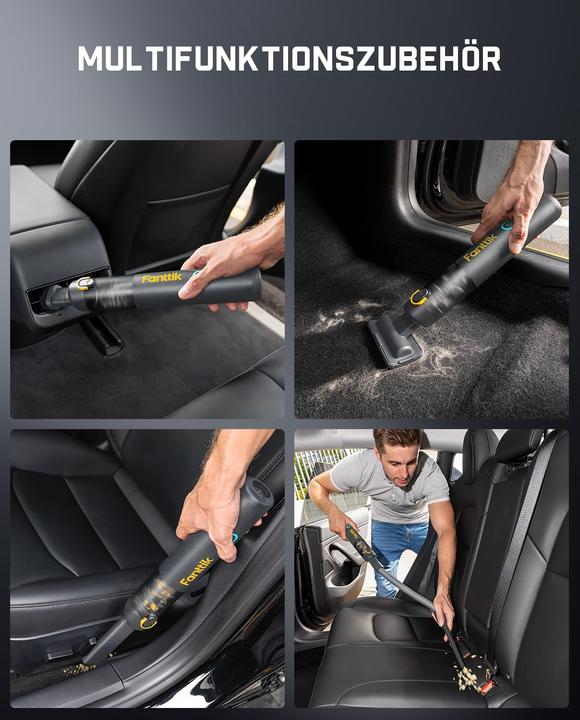 MULTIFUNKTIONSZUBEHÖR

Fanttik

Fanttik

Fanttik