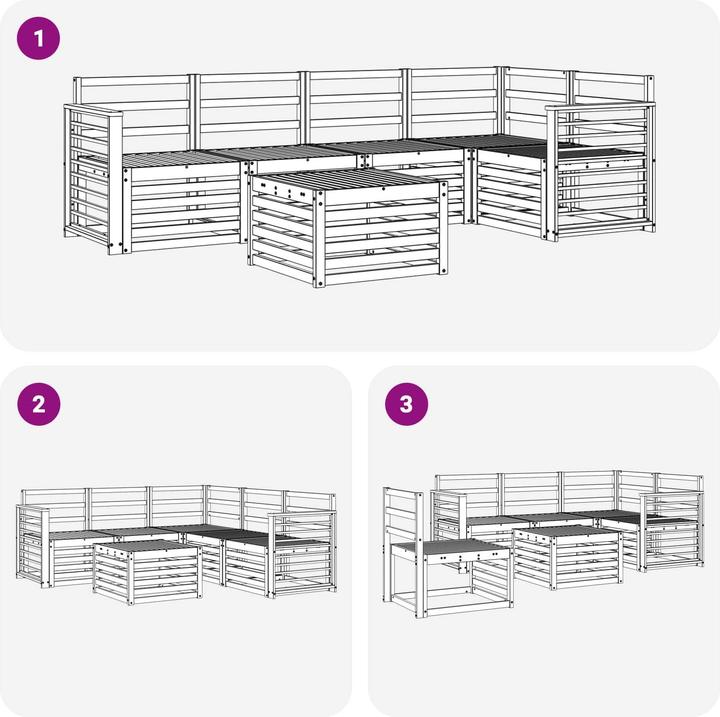 1

2

3