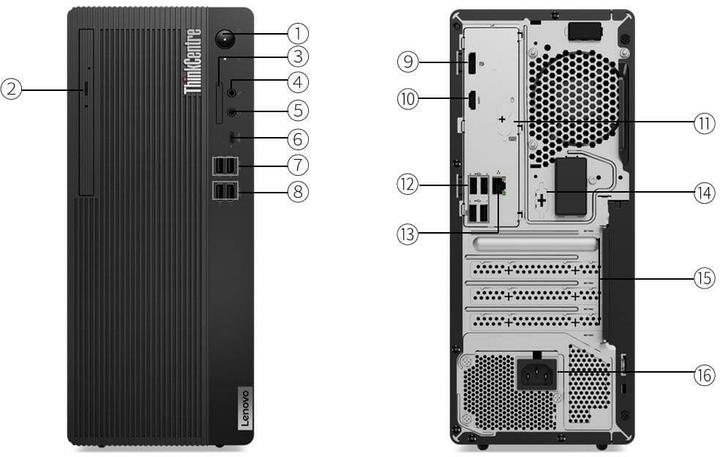 ThinkCentre
Lenovo
1
2
3
4
5
6
7
8
9
10
11
12
13
14
15
16