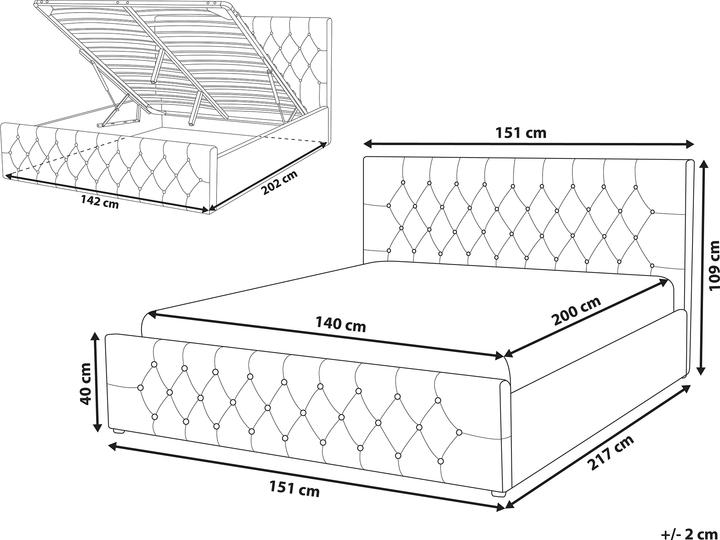 142 cm
202 cm
151 cm
109 cm
140 cm
200 cm
40 cm
151 cm
217 cm
+/- 2 cm