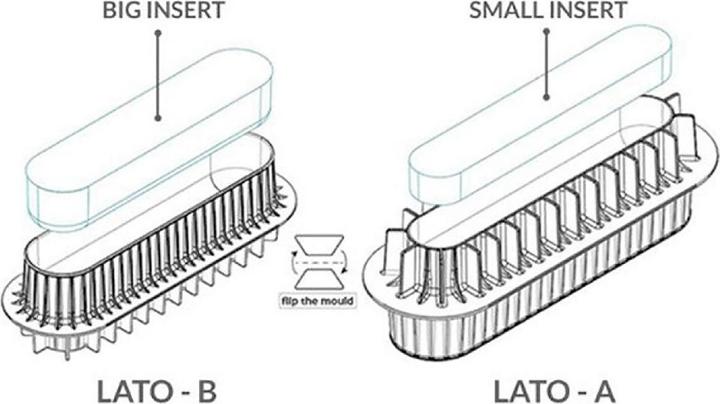 BIG INSERT

SMALL INSERT

flip the mould

LATO - B

LATO - A