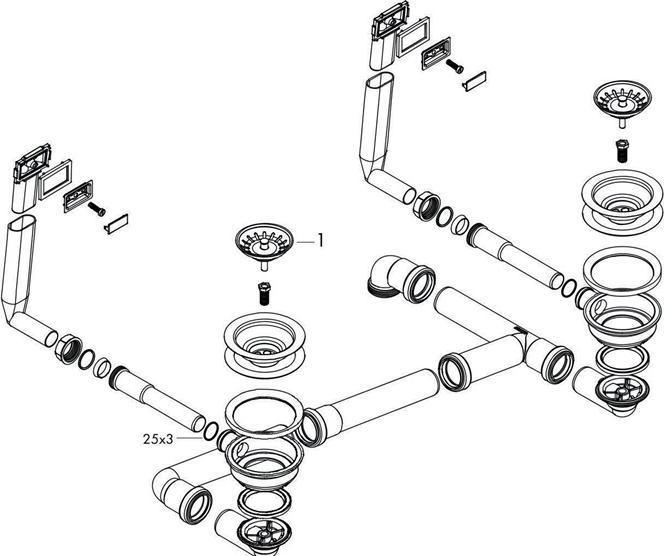 1
25x3