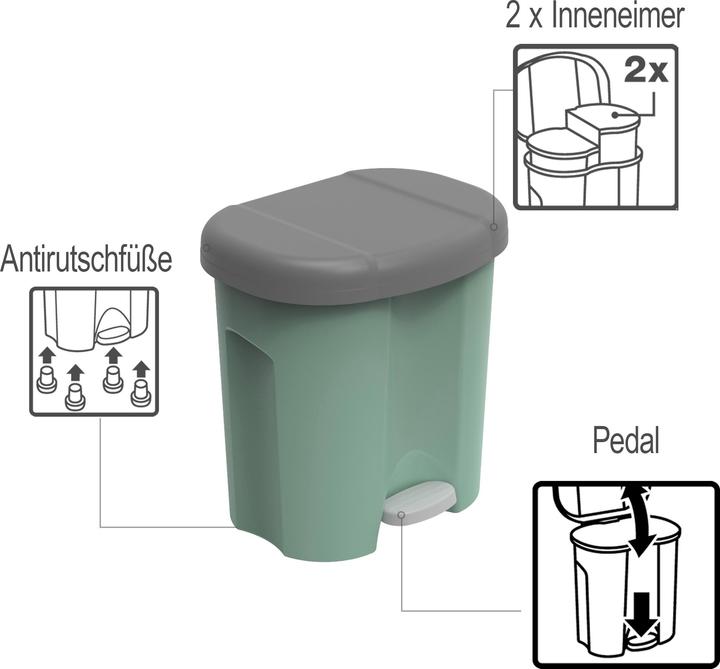 2 x Inneneimer

2x

Antirutschfüße

Pedal