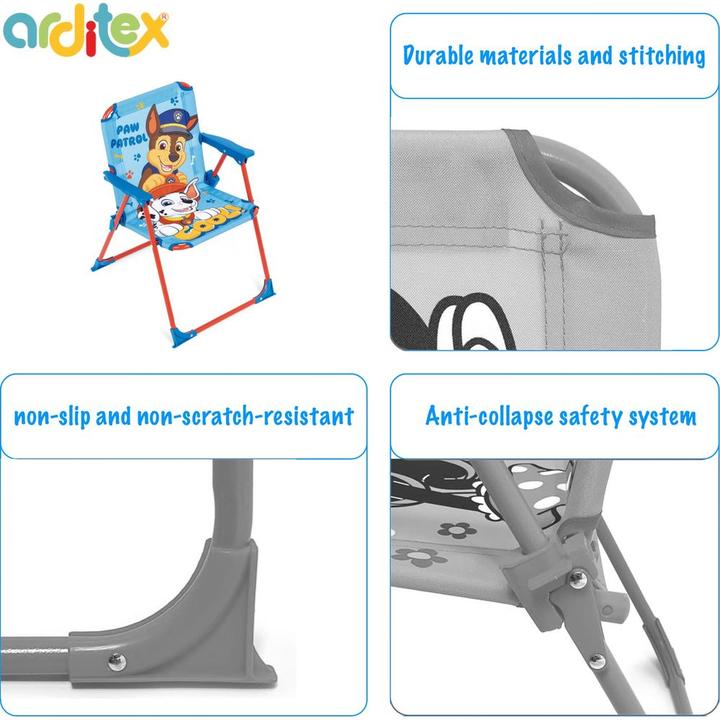 arditex®

PAW PATROL

Durable materials and stitching

non-slip and non-scratch-resistant

Anti-collapse safety system