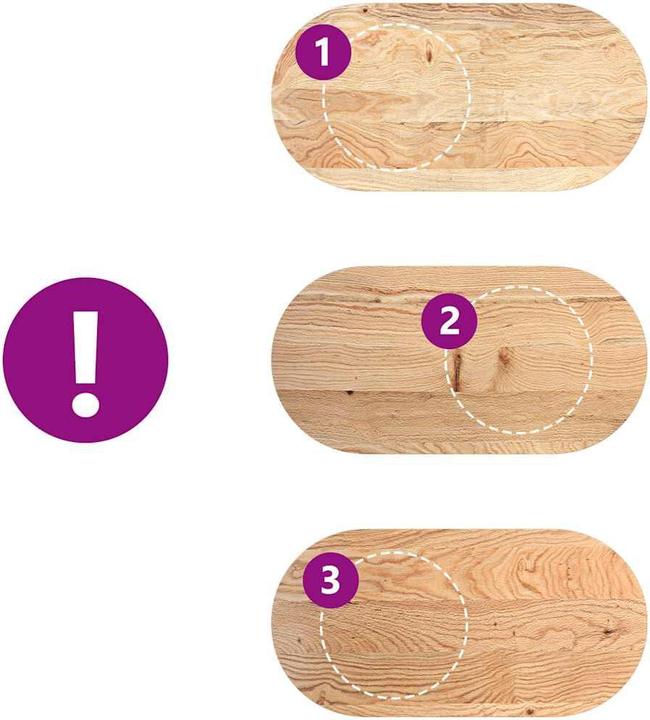 1

!

2

3