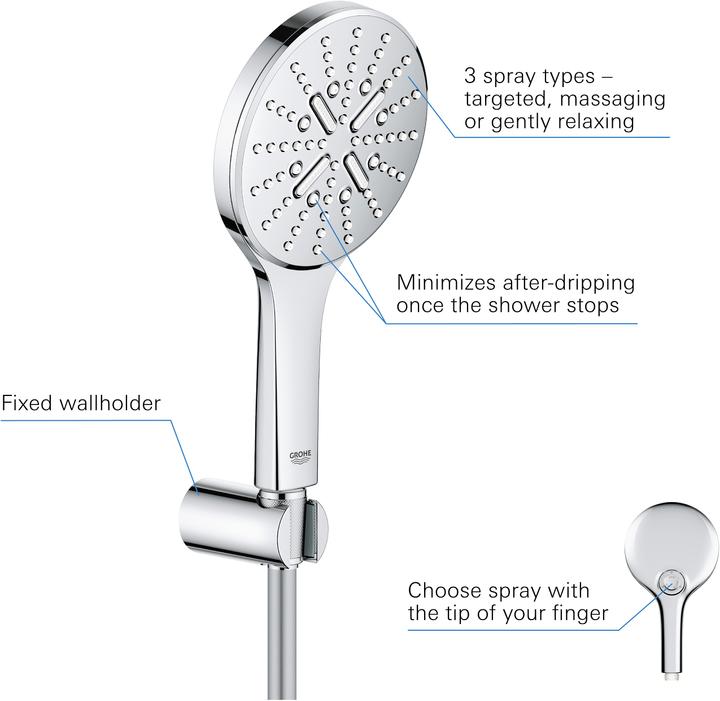 3 spray types – targeted, massaging or gently relaxing

Minimizes after-dripping once the shower stops

Fixed wallholder

GROHE

Choose spray with the tip of your finger