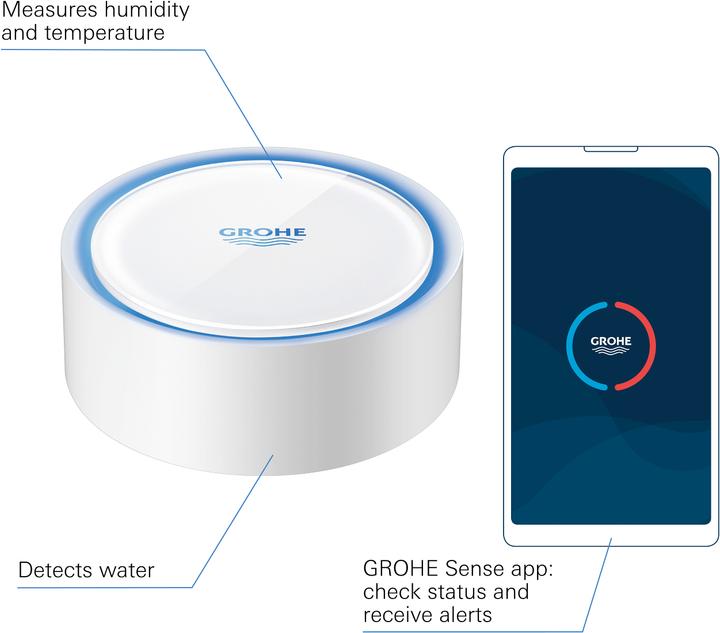 Measures humidity and temperature

GROHE

GROHE

Detects water

GROHE Sense app: check status and receive alerts