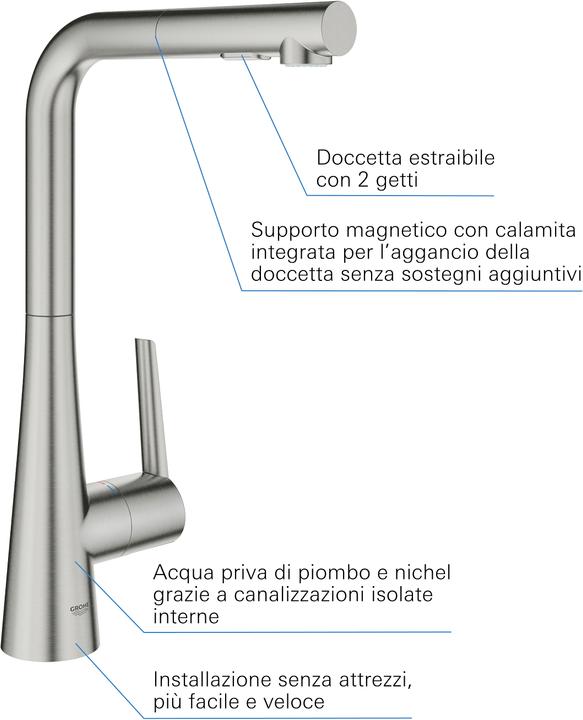 Doccetta estraibile con 2 getti

Supporto magnetico con calamita integrata per l'aggancio della doccetta senza sostegni aggiuntivi

Acqua priva di piombo e nichel grazie a canalizzazioni isolate interne

GROHE

Installazione senza attrezzi, più facile e veloce