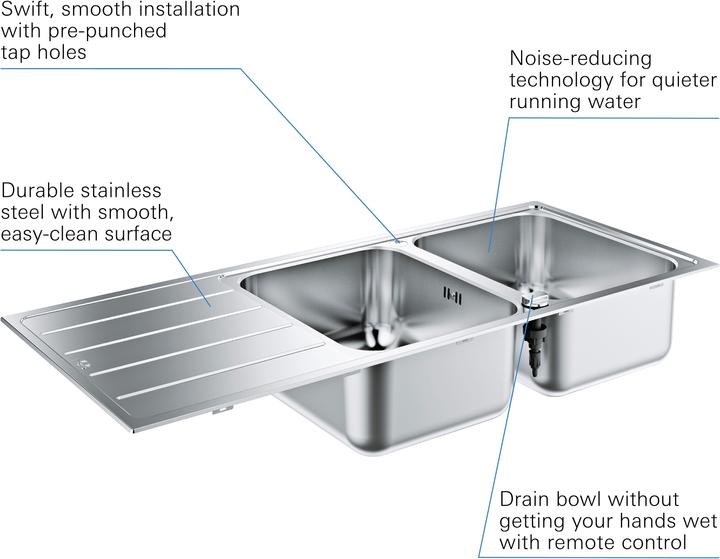 Swift, smooth installation with pre-punched tap holes

Noise-reducing technology for quieter running water

Durable stainless steel with smooth, easy-clean surface

Drain bowl without getting your hands wet with remote control