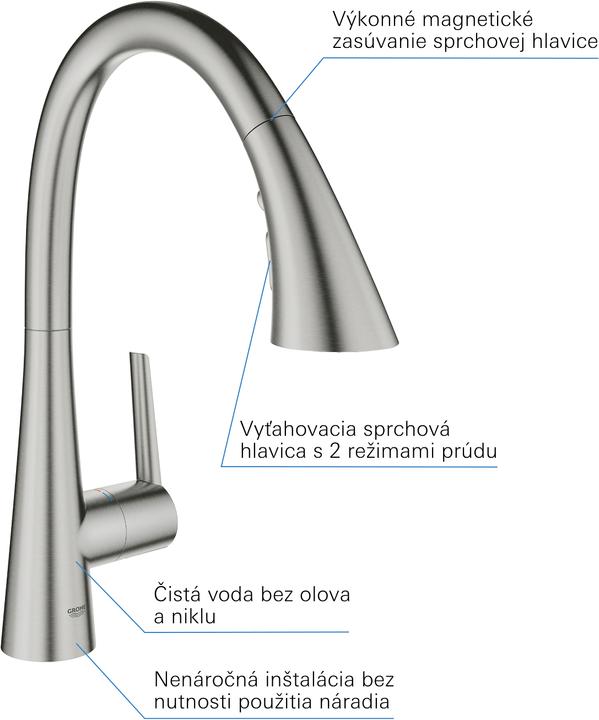 Výkonné magnetické zasúvanie sprchovej hlavice

Vyťahovacia sprchová hlavica s 2 režimami prúdu

GROHE

Čistá voda bez olova a niklu

Nenáročná inštalácia bez nutnosti použitia náradia