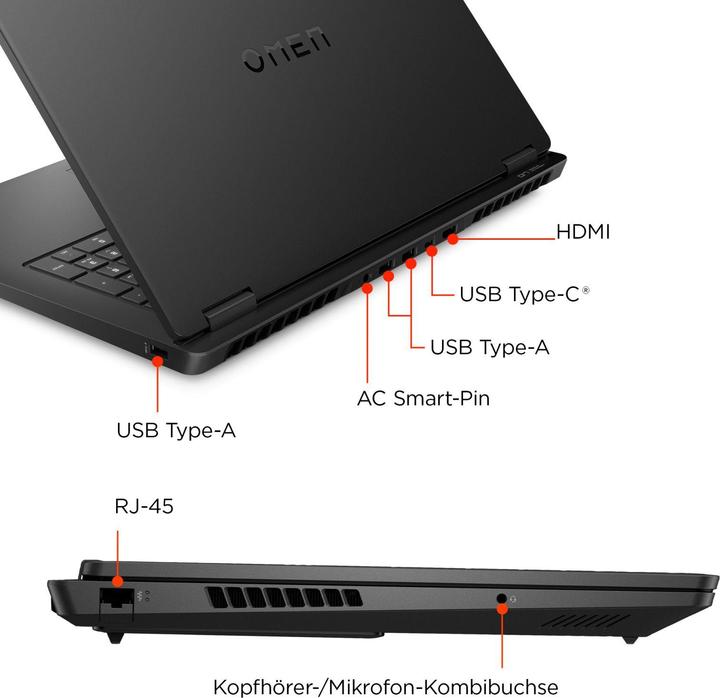 OMEN

HDMI

USB Type-C®

USB Type-A

AC Smart-Pin

USB Type-A

RJ-45

Kopfhörer-/Mikrofon-Kombibuchse