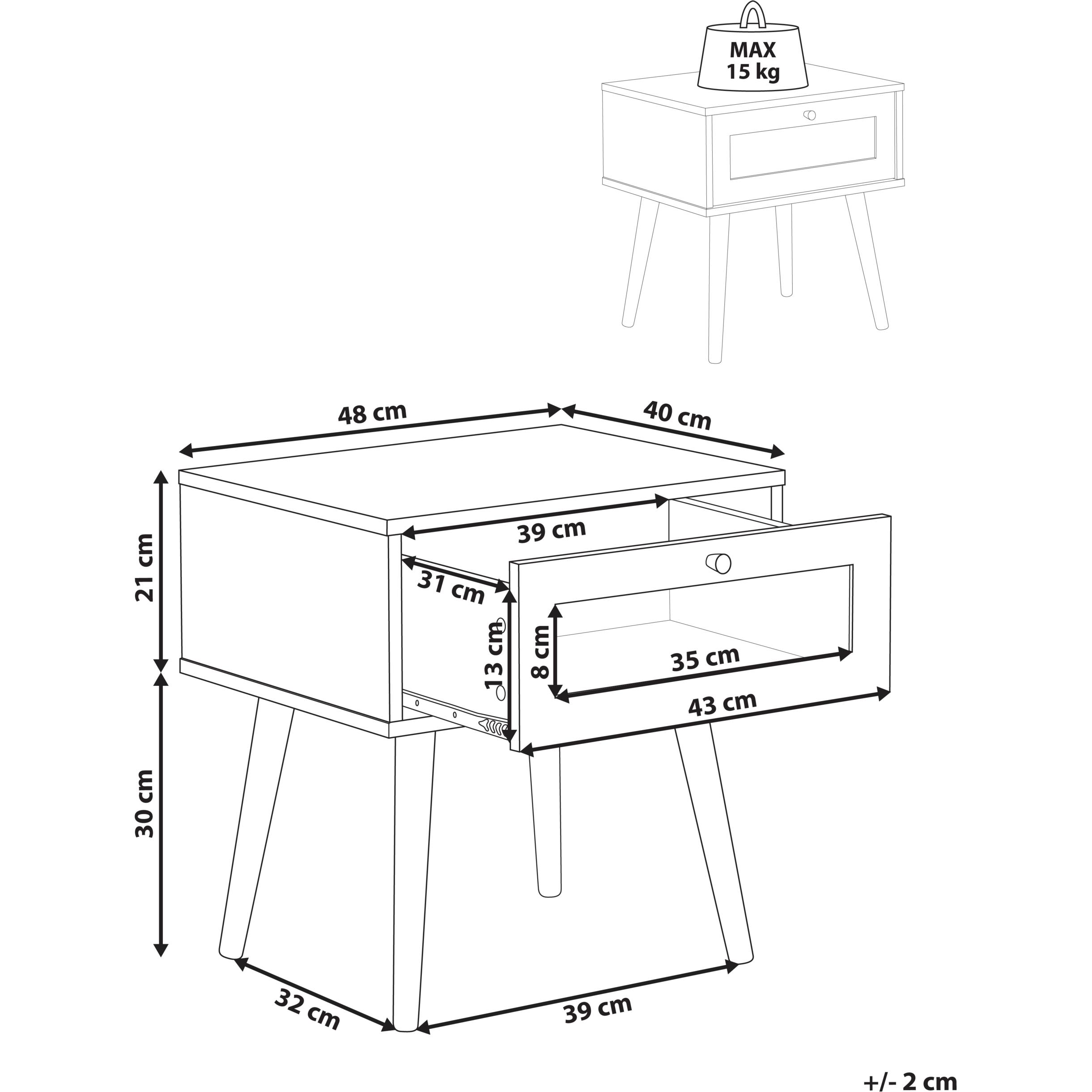 MAX
15 kg

48 cm

40 cm

21 cm

39 cm

31 cm

13 cm

8 cm

35 cm

43 cm

30 cm

32 cm

39 cm

+/- 2 cm