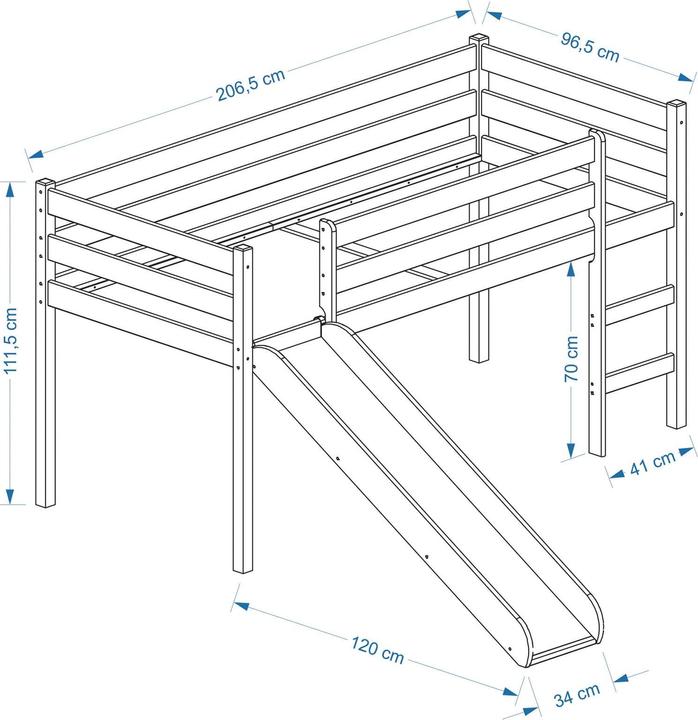 206,5 cm
96,5 cm
111,5 cm
70 cm
41 cm
120 cm
34 cm